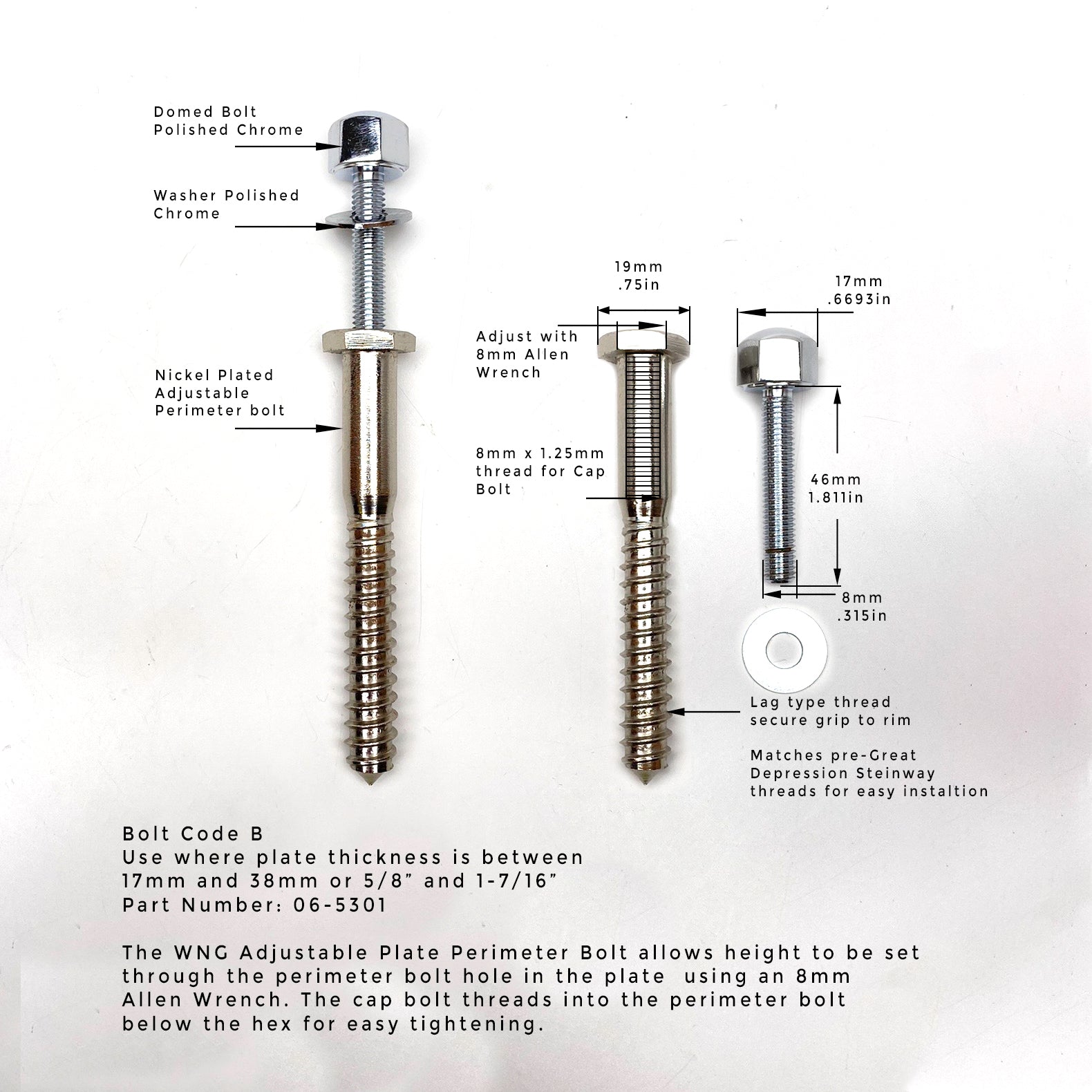 Domed Bolt
Polished Chrome

Washer Polished
Chrome

Nickel Plated
Adjustable
Perimeter bolt

19mm
.75in

Adjust with
8mm Allen
Wrench

8mm x 1.25mm
thread for Cap
Bolt

17mm
.6693in

46mm
1.811in

8mm
.315in

Lag type thread
secure grip to rim

Matches pre-Great
Depression Steinway
threads for easy instaltion

Bolt Code B
Use where plate thickness is between
17mm and 38mm or 5/8" and 1-7/16"
Part Number: 06-5301

The WNG Adjustable Plate Perimeter Bolt allows height to be set through the perimeter bolt hole in the plate using an 8mm Allen Wrench. The cap bolt threads into the perimeter bolt below the hex for easy tightening.